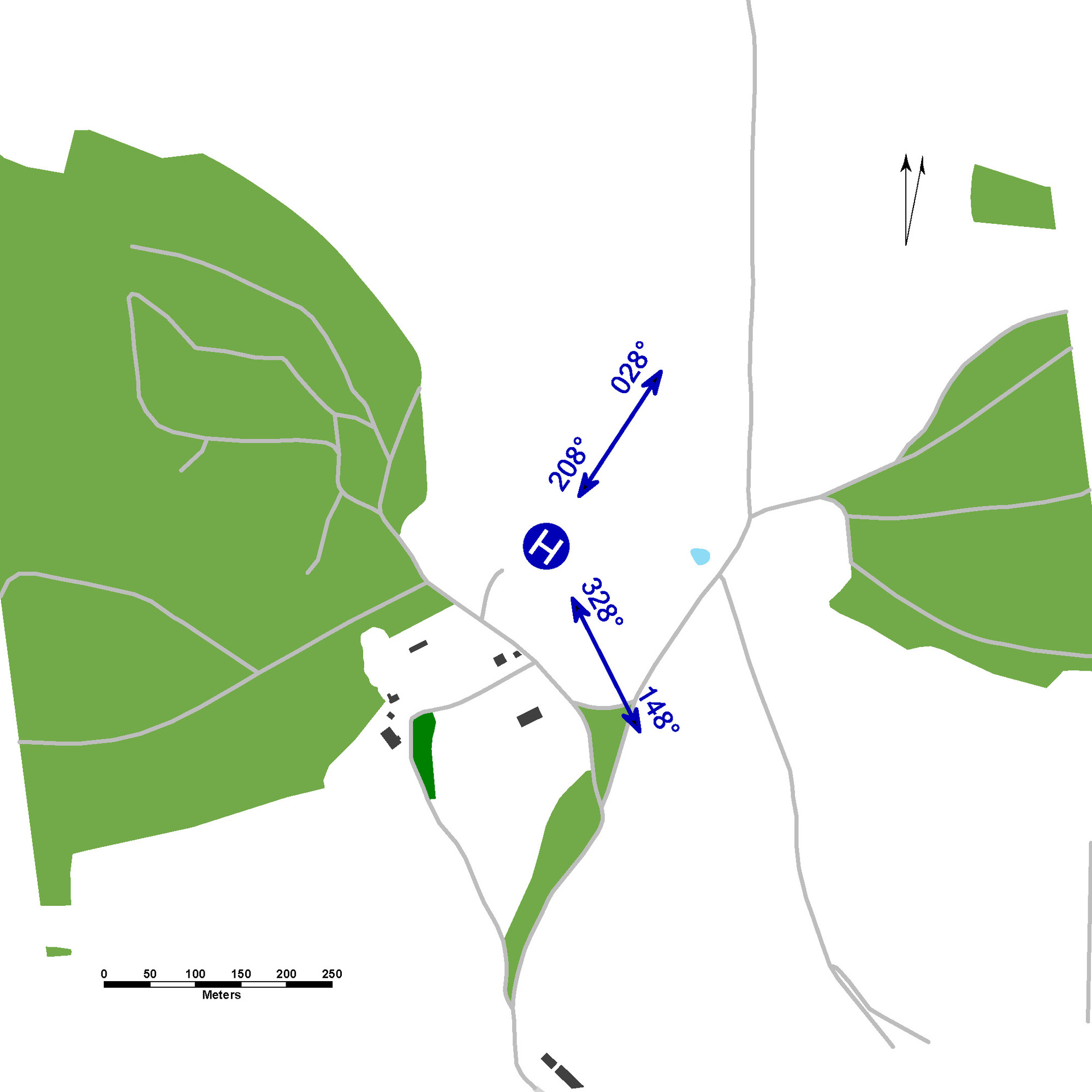 028°
208°
H
328°
148°
0 50 100 150 200 250
Meters